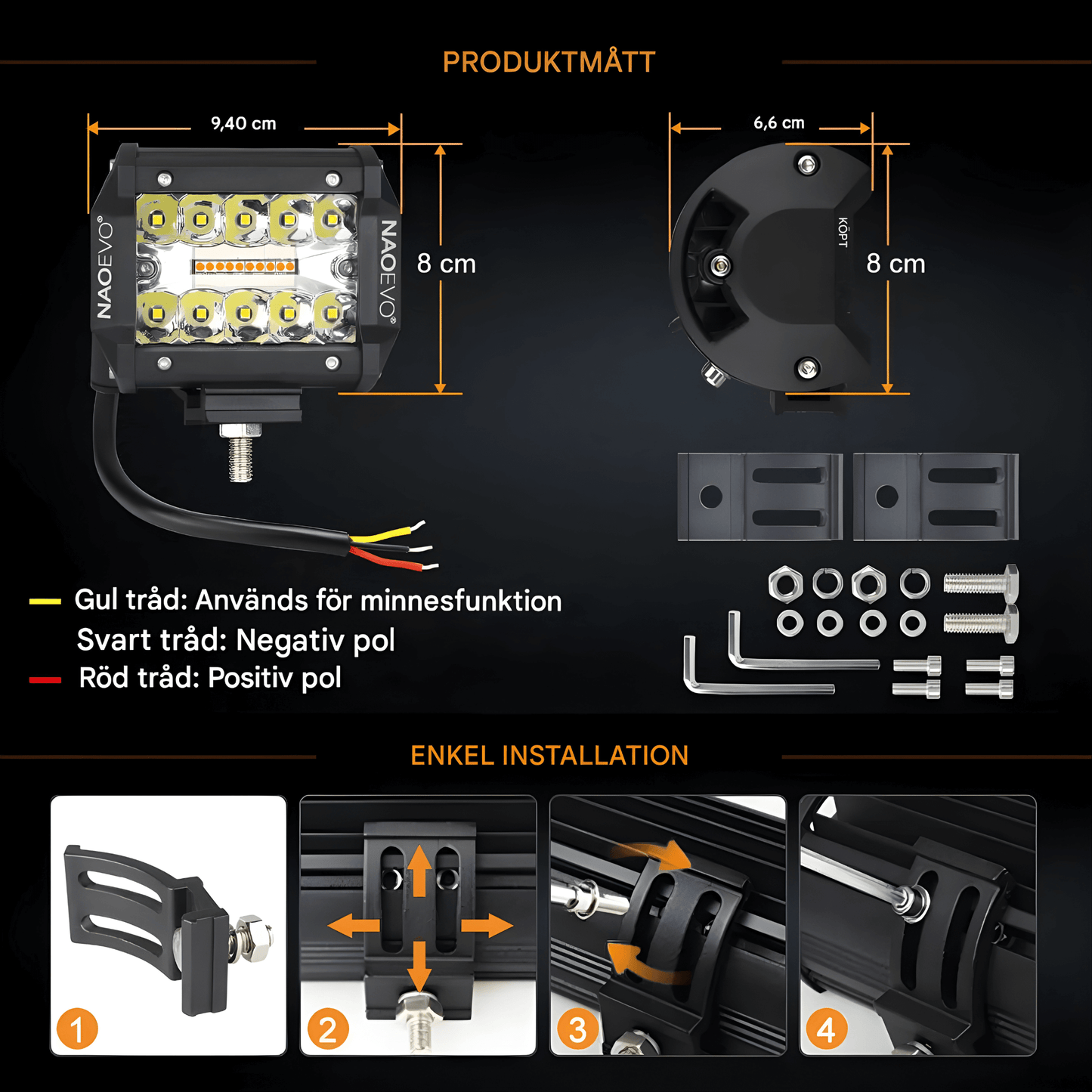 PRODUKTMÅTT

9,40 cm

NAOEVO®

NAOEVO®

8 cm

6,6 cm

KÖPT

8 cm

Gul tråd: Används för minnesfunktion
Svart tråd: Negativ pol
Röd tråd: Positiv pol

ENKEL INSTALLATION

1

2

3

4