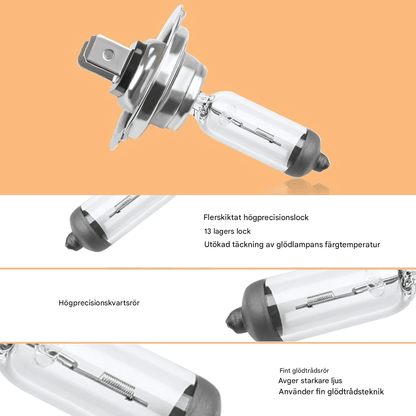 Flerskiktat högprecisionslock
13 lagers lock
Utökad täckning av glödlampans färgtemperatur

Högprecisionskvartsrör

Fint glödtrådsrör
Avger starkare ljus
Använder fin glödtrådsteknik