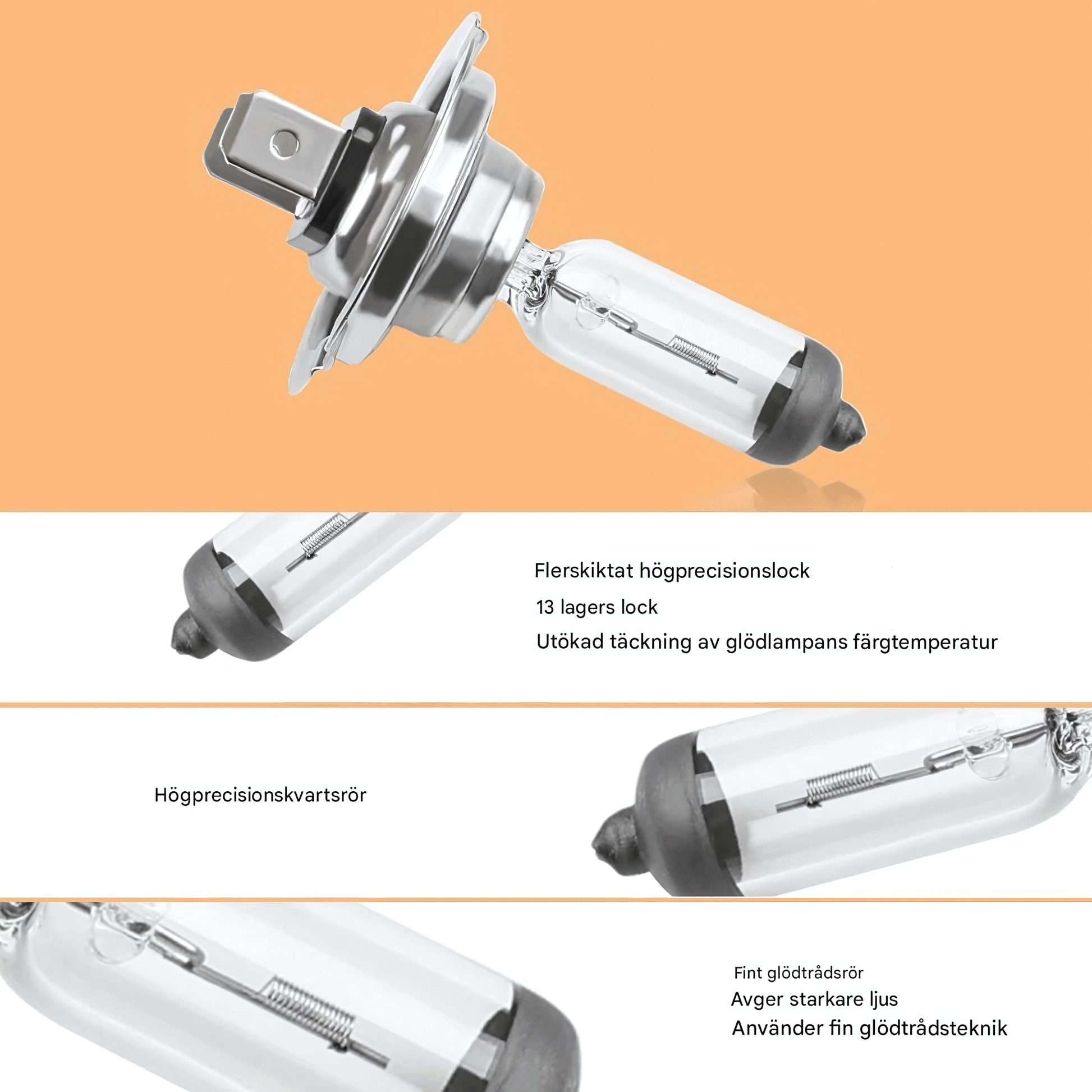 Flerskiktat högprecisionslock

13 lagers lock

Utökad täckning av glödlampans färgtemperatur

Högprecisionskvartsrör

Fint glödtrådsrör

Avger starkare ljus

Använder fin glödtrådsteknik