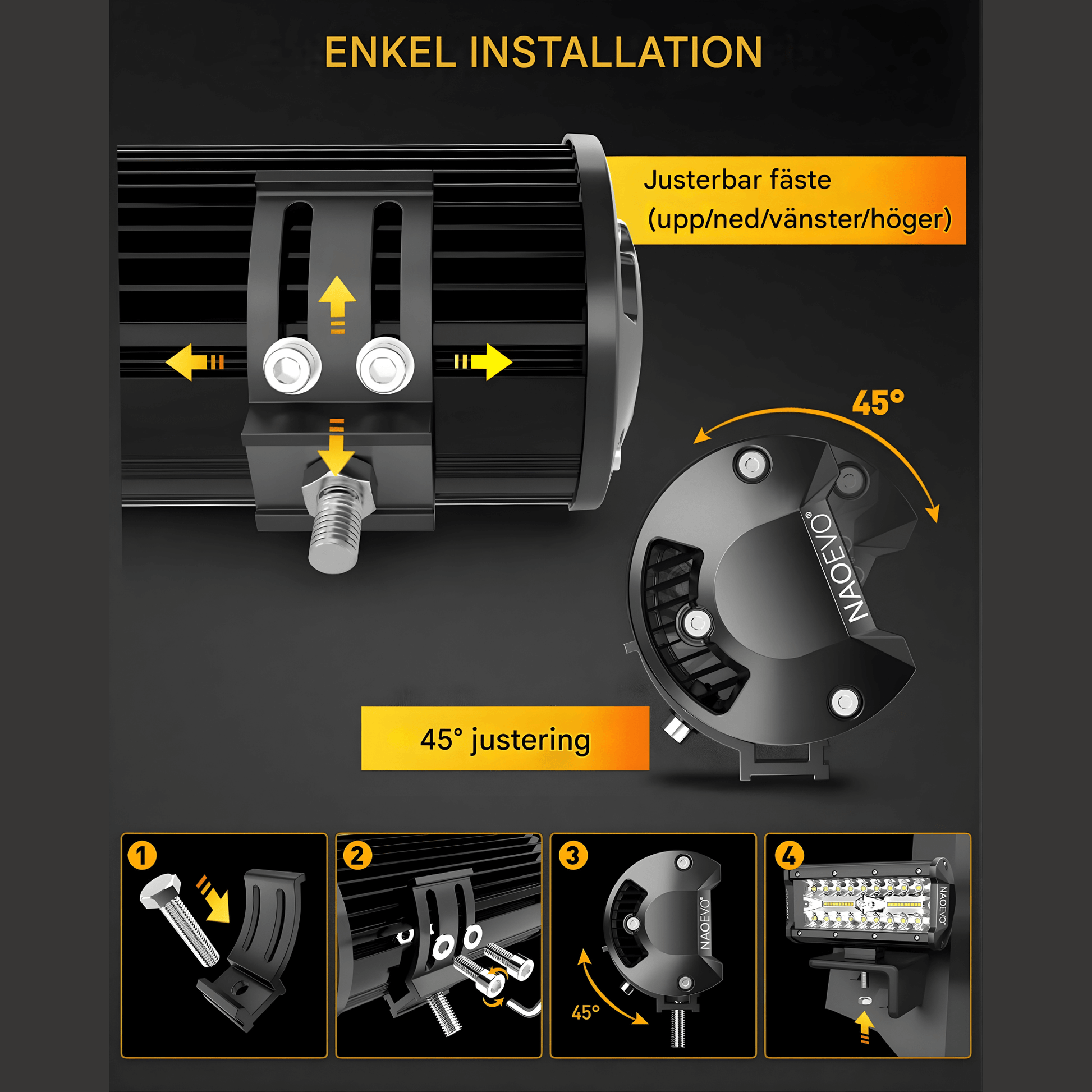 ENKEL INSTALLATION

Justerbar fäste
(upp/ned/vänster/höger)

45°

NAOEVO®

45° justering

1

2

3

NAOEVO®

45°

4

NAOEVO®