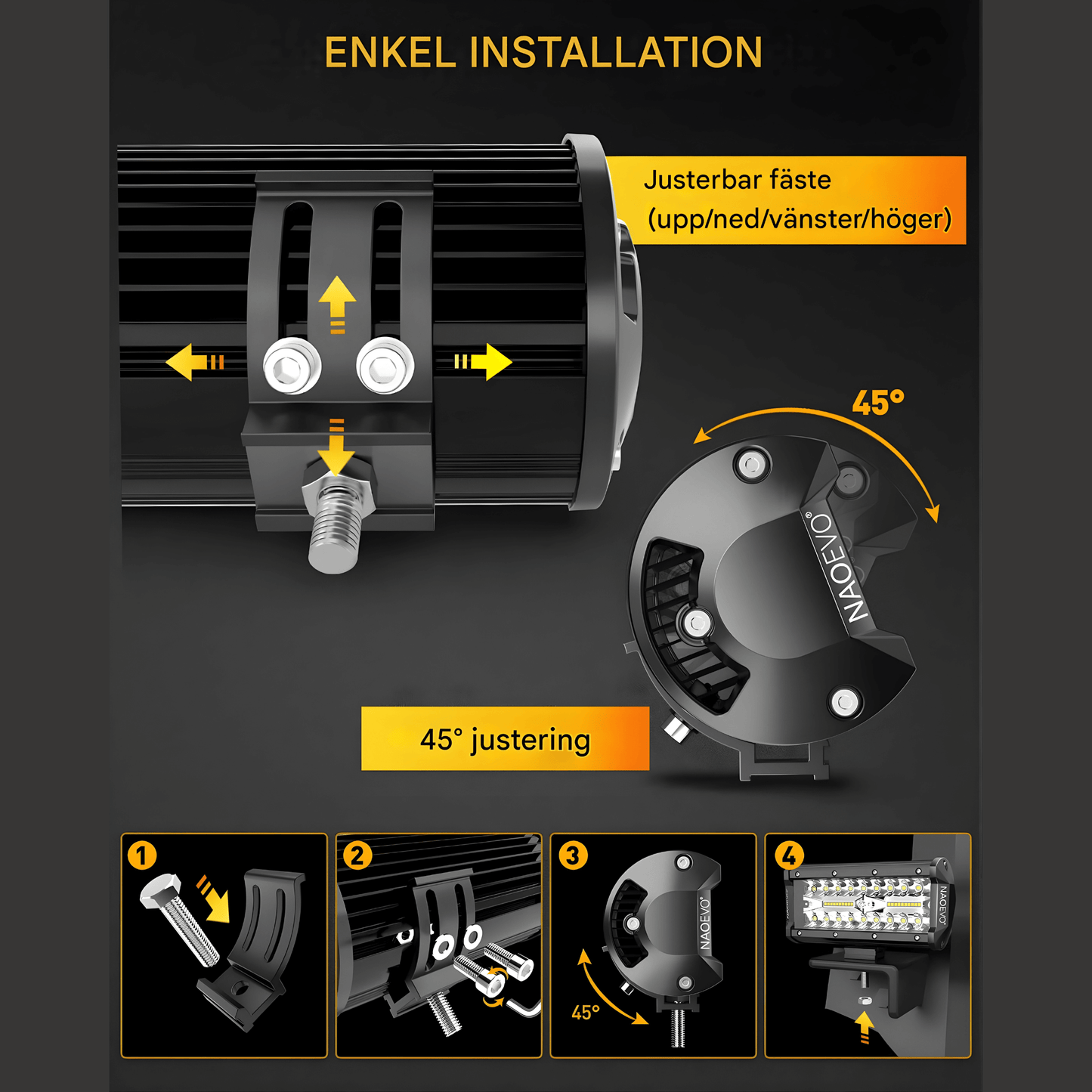 ENKEL INSTALLATION

Justerbar fäste
(upp/ned/vänster/höger)

45°

NAOEVO®

45° justering

1

2

3

NAOEVO®

45°

4

NAOEVO®