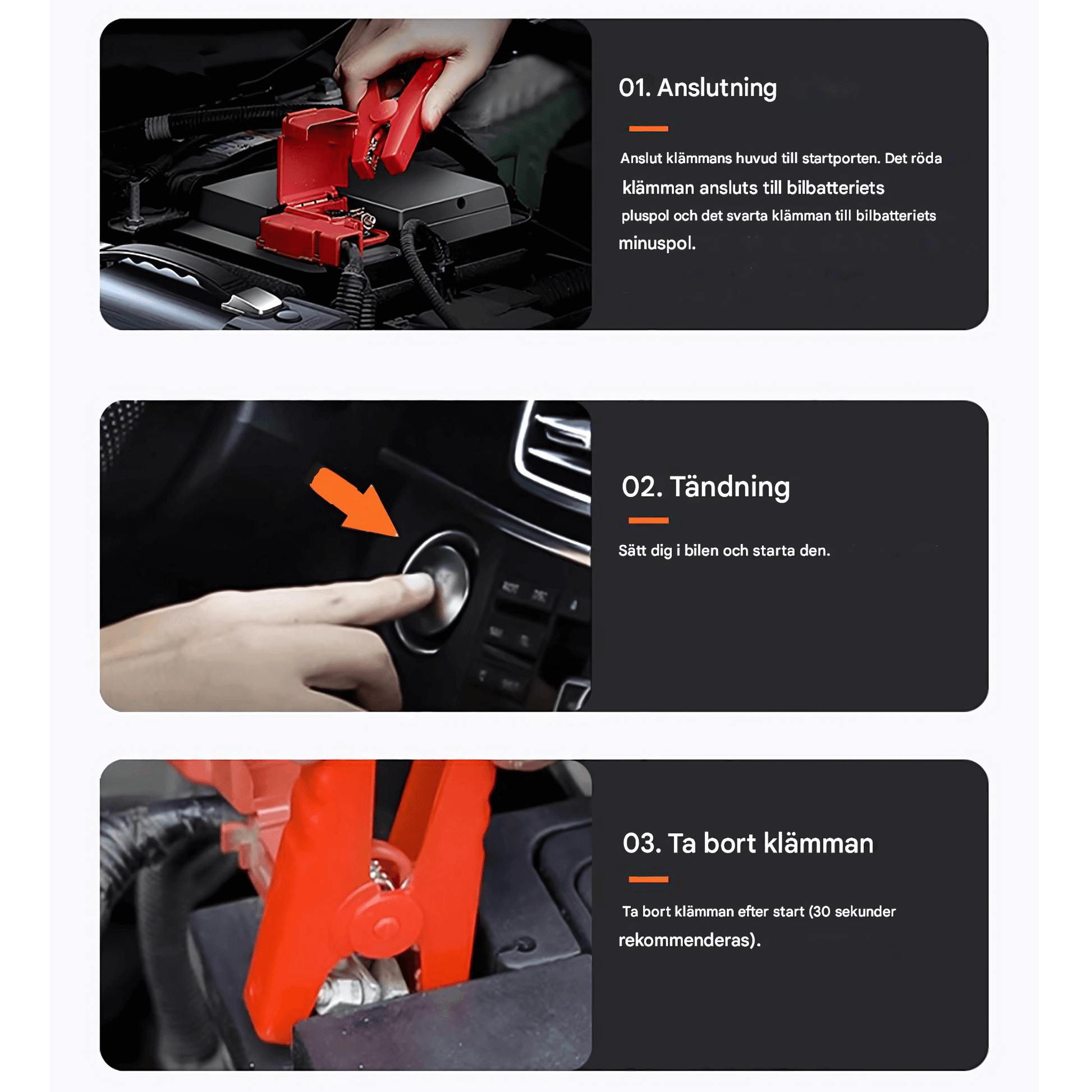 01. Anslutning

Anslut klämmans huvud till startporten. Det röda klämman ansluts till bilbatteriets pluspol och det svarta klämman till bilbatteriets minuspol.

02. Tändning

Sätt dig i bilen och starta den.

03. Ta bort klämman

Ta bort klämman efter start (30 sekunder rekommenderas).